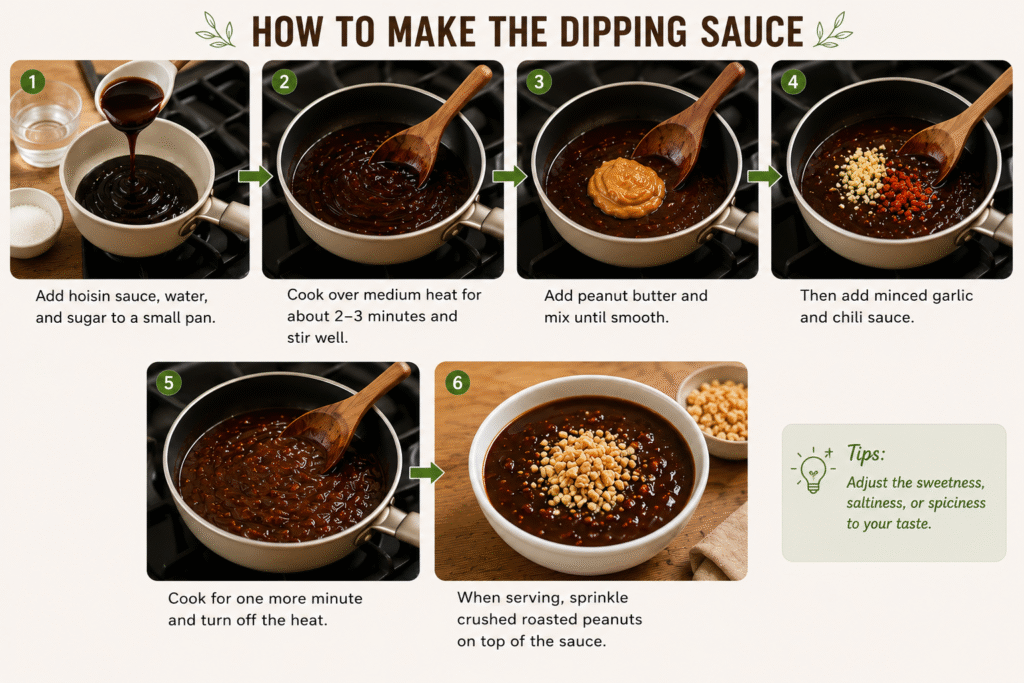 HOW TO MAKE THE DIPPING SAUCE

1
Add hoisin sauce, water, and sugar to a small pan.

2
Cook over medium heat for about 2–3 minutes and stir well.

3
Add peanut butter and mix until smooth.

4
Then add minced garlic and chili sauce.

5
Cook for one more minute and turn off the heat.

6
When serving, sprinkle crushed roasted peanuts on top of the sauce.

Tips:
Adjust the sweetness, saltiness, or spiciness to your taste.